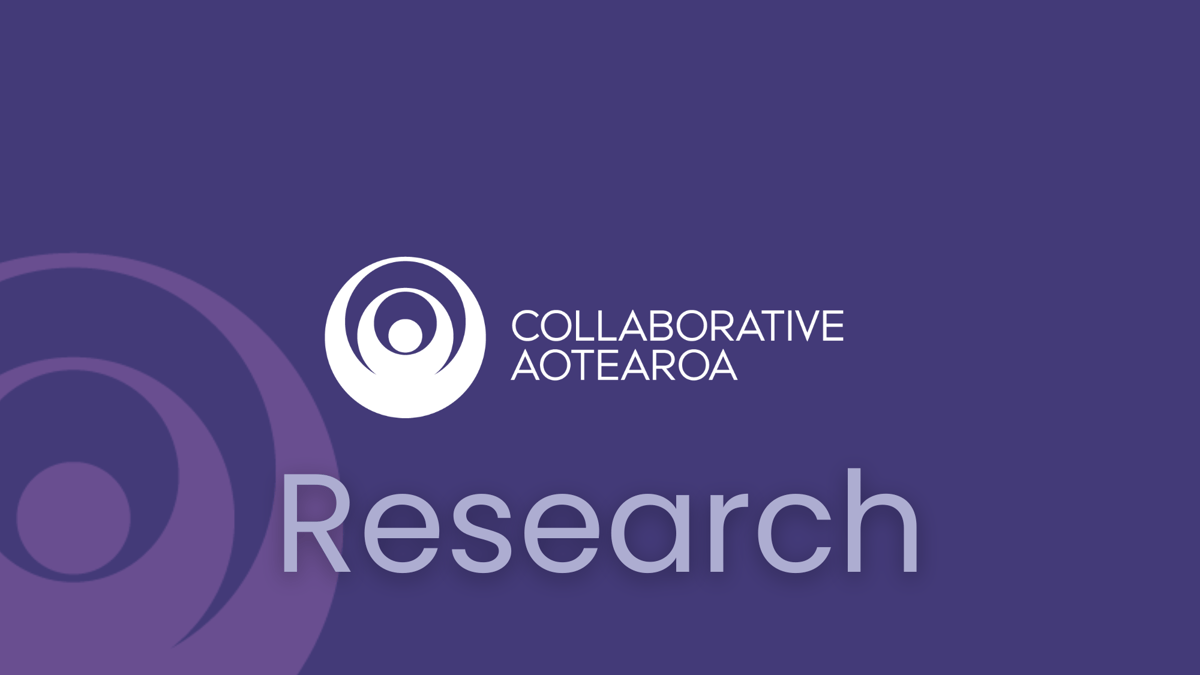 COLLABORATIVE
AOTEAROA

Research